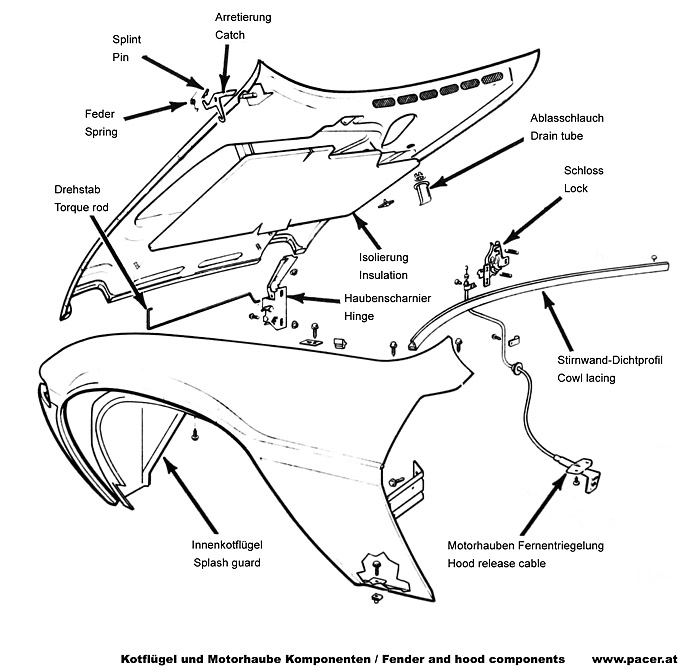 Arretierung
Catch

Splint
Pin

Feder
Spring

Ablasschlauch
Drain tube

Schloss
Lock

Drehstab
Torque rod

Isolierung
Insulation

Haubenscharnier
Hinge

Stirnwand-Dichtprofil
Cowl lacing

Innenkotflügel
Splash guard

Motorhauben Fernentriegelung
Hood release cable

Kotflügel und Motorhaube Komponenten / Fender and hood components www.pacer.at