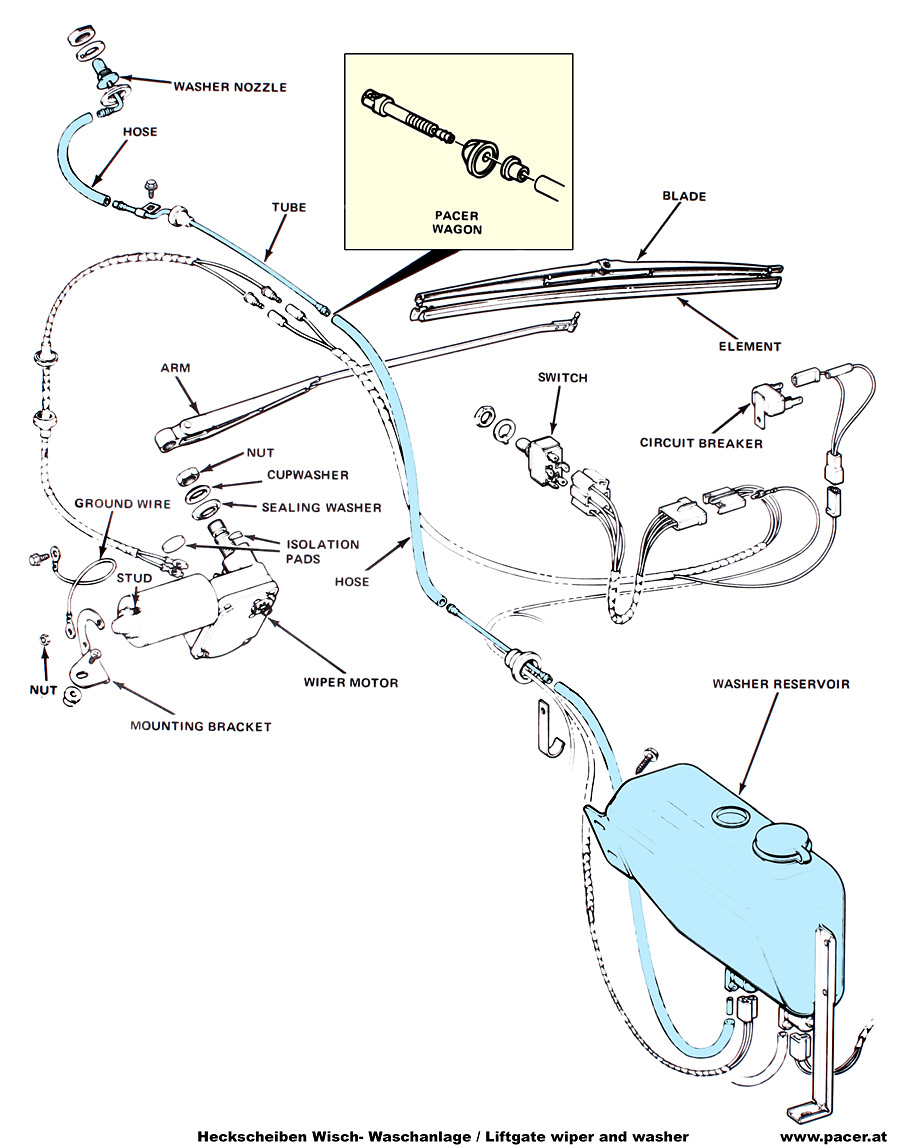 WASHER NOZZLE
HOSE
TUBE
PACER WAGON
BLADE
ELEMENT
ARM
SWITCH
CIRCUIT BREAKER
NUT
CUPWASHER
SEALING WASHER
GROUND WIRE
ISOLATION PADS
STUD
HOSE
NUT
WIPER MOTOR
MOUNTING BRACKET
WASHER RESERVOIR

Heckscheiben Wisch- Waschanlage / Liftgate wiper and washer www.pacer.at