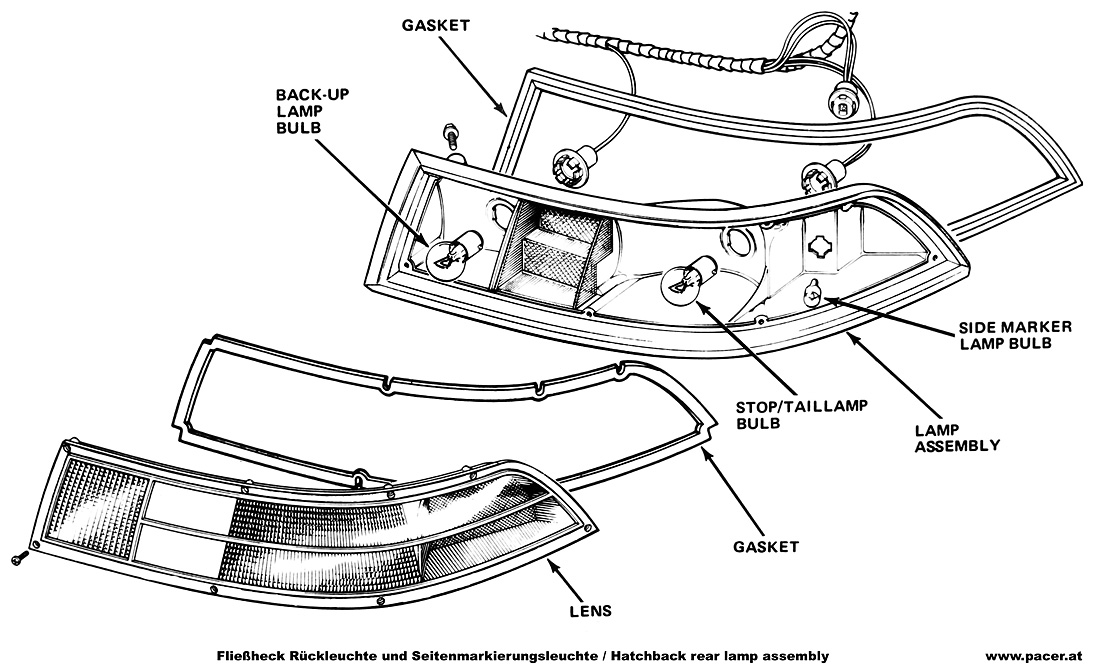 GASKET

BACK-UP LAMP BULB

SIDE MARKER LAMP BULB

STOP/TAILLAMP BULB

LAMP ASSEMBLY

GASKET

LENS

Fließheck Rückleuchte und Seitenmarkierungsleuchte / Hatchback rear lamp assembly

www.pacer.at