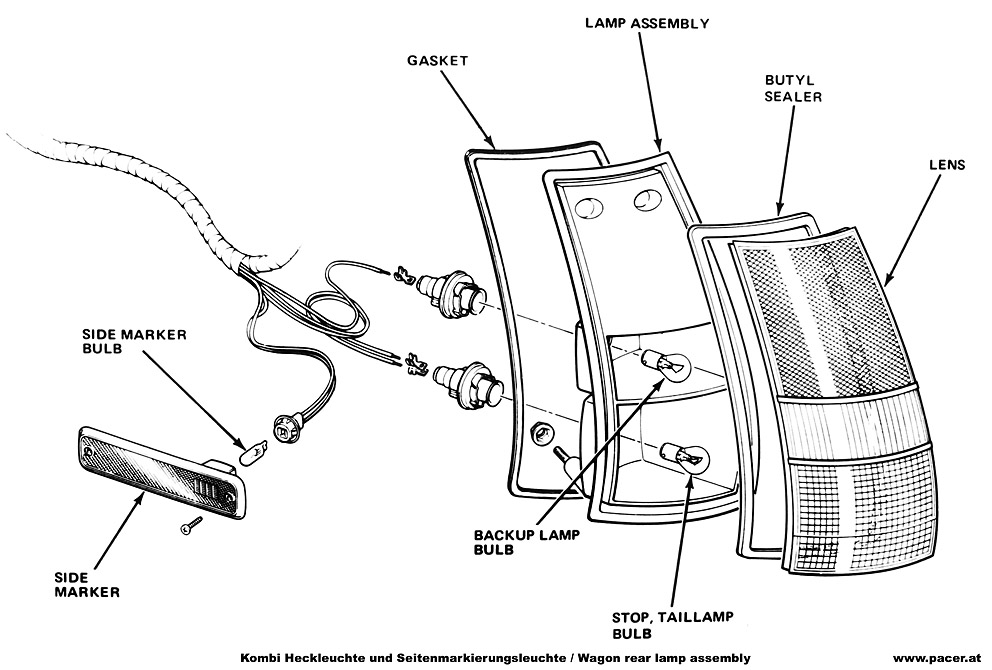 LAMP ASSEMBLY

GASKET

BUTYL SEALER

LENS

SIDE MARKER BULB

SIDE MARKER

BACKUP LAMP BULB

STOP, TAILLAMP BULB

Kombi Heckleuchte und Seitenmarkierungsleuchte / Wagon rear lamp assembly

www.pacer.at