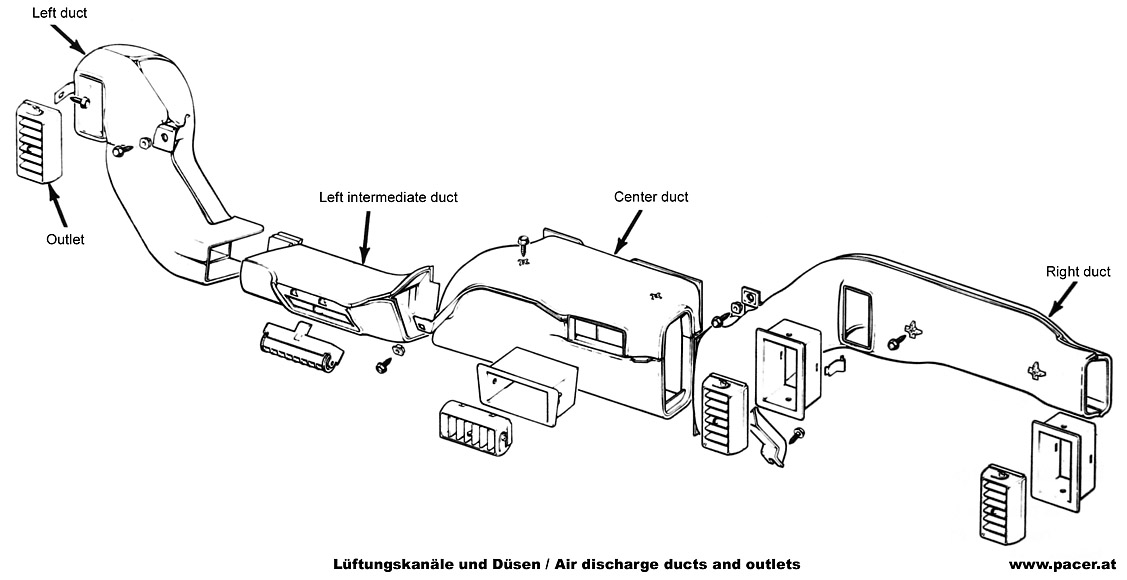 Left duct

Outlet

Left intermediate duct

Center duct

Right duct

Lüftungskanäle und Düsen / Air discharge ducts and outlets

www.pacer.at