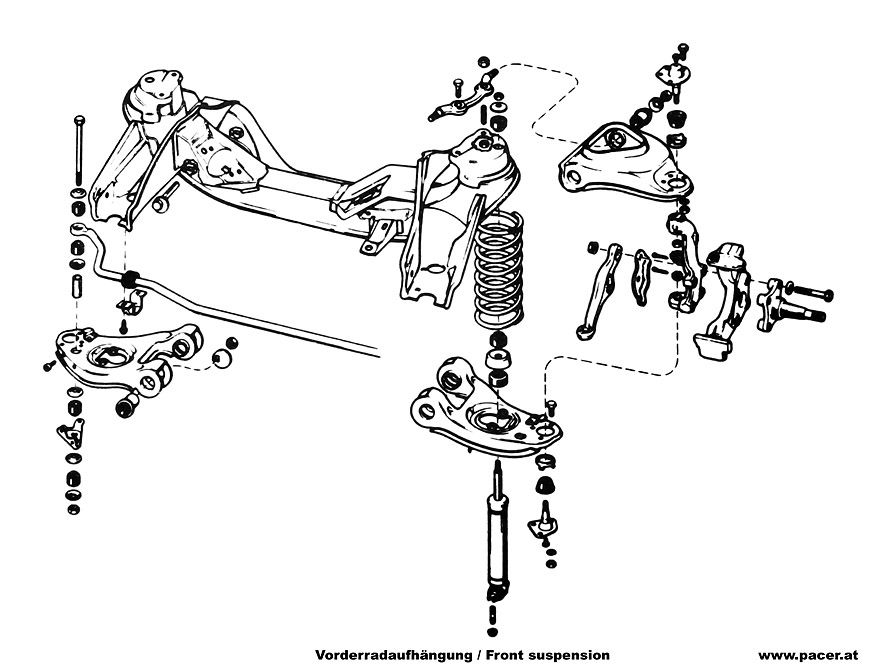 Vorderradaufhängung / Front suspension

www.pacer.at