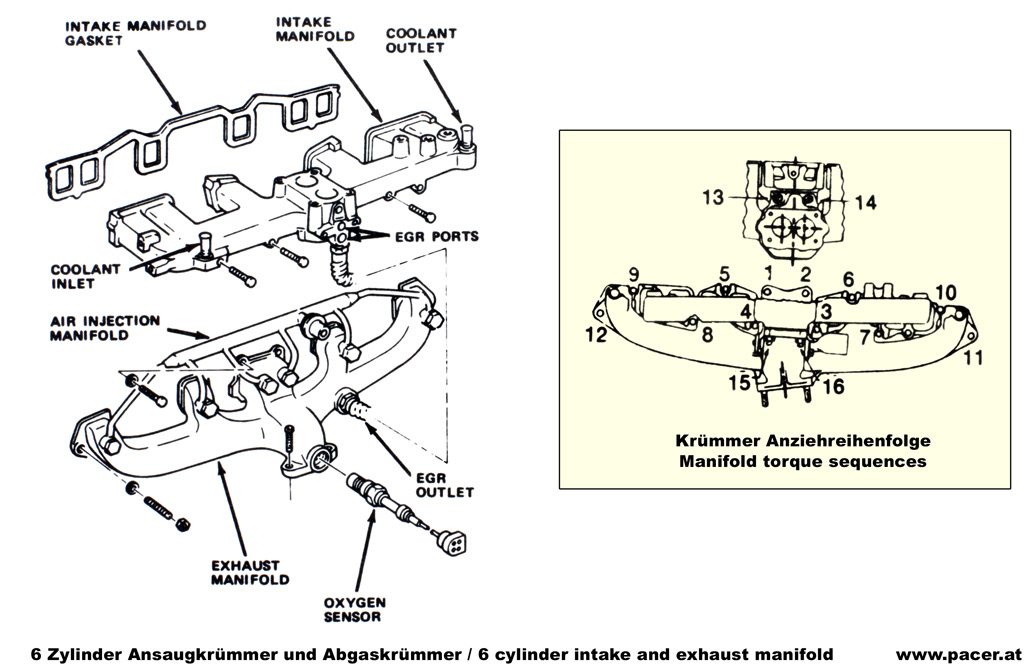 INTAKE MANIFOLD GASKET

INTAKE MANIFOLD

COOLANT OUTLET

EGR PORTS

COOLANT INLET

AIR INJECTION MANIFOLD

EGR OUTLET

EXHAUST MANIFOLD

OXYGEN SENSOR

13
14
9
5
1
2
6
10
12
8
4
3
7
11
15
16

Krümmer Anziehreihenfolge
Manifold torque sequences

6 Zylinder Ansaugkrümmer und Abgaskrümmer / 6 cylinder intake and exhaust manifold www.pacer.at