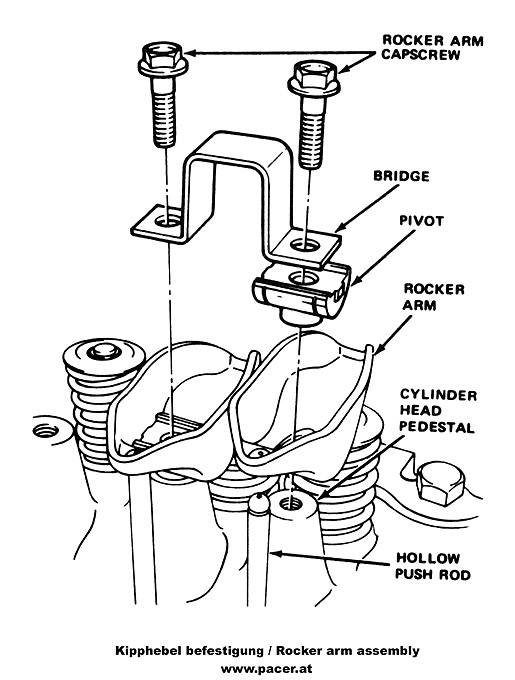 ROCKER ARM CAPSCREW

BRIDGE

PIVOT

ROCKER ARM

CYLINDER HEAD PEDESTAL

HOLLOW PUSH ROD

Kipphebel befestigung / Rocker arm assembly
www.pacer.at